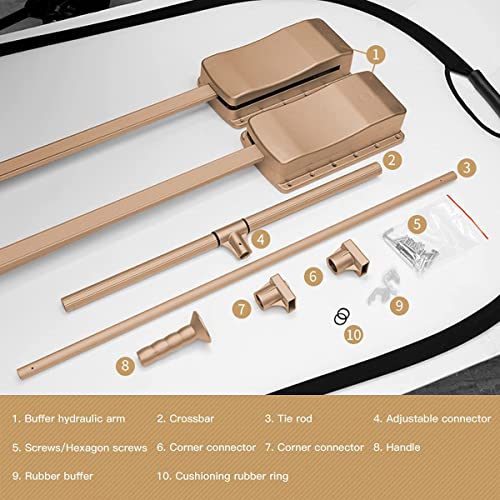 1
2
3
4
5
6
7
8
9
10

1. Buffer hydraulic arm 2. Crossbar 3. Tie rod 4. Adjustable connector

5. Screws/Hexagon screws 6. Corner connector 7. Corner connector 8. Handle

9. Rubber buffer 10. Cushioning rubber ring