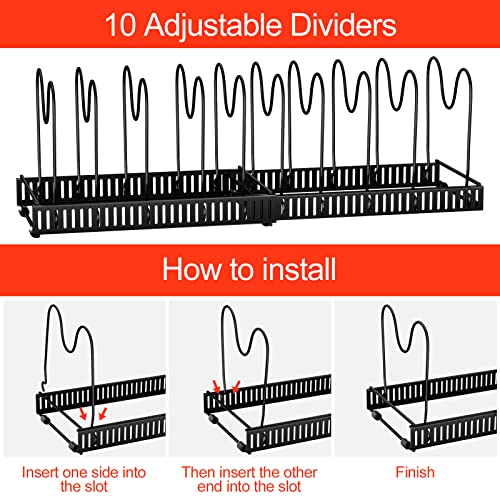 10 Adjustable Dividers

How to install

Insert one side into the slot

Then insert the other end into the slot

Finish