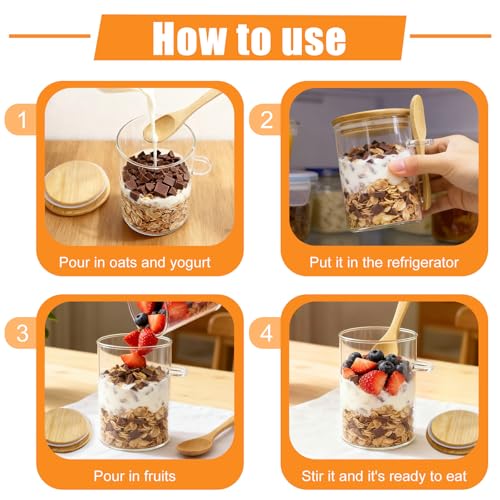 How to use

1
Pour in oats and yogurt

2
Put it in the refrigerator

3
Pour in fruits

4
Stir it and it's ready to eat