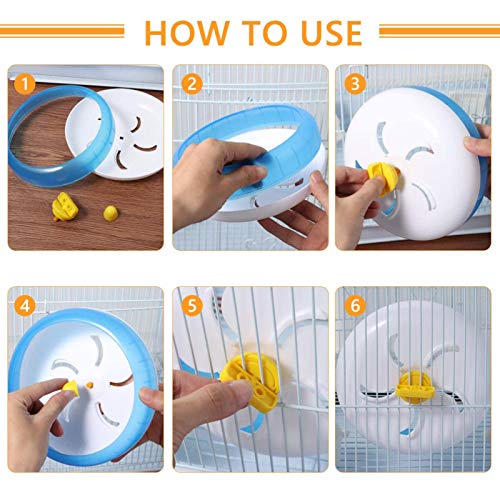 HOW TO USE

1

2

3

4

5

6