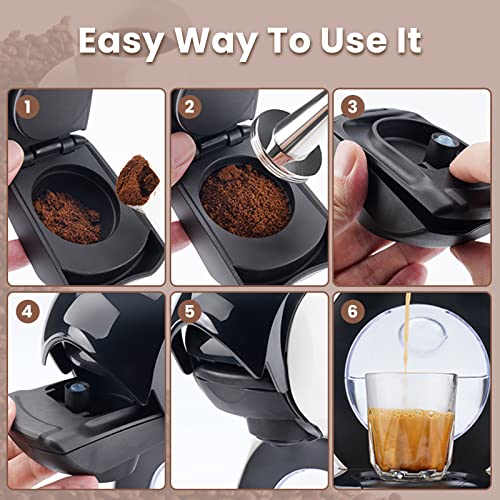 Easy Way To Use It

1

2

3

4

5

6