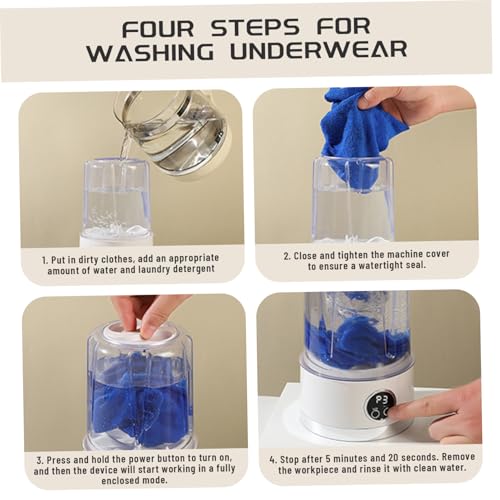 FOUR STEPS FOR WASHING UNDERWEAR

1. Put in dirty clothes, add an appropriate amount of water and laundry detergent

2. Close and tighten the machine cover to ensure a watertight seal.

3. Press and hold the power button to turn on, and then the device will start working in a fully enclosed mode.

P3

4. Stop after 5 minutes and 20 seconds. Remove the workpiece and rinse it with clean water.