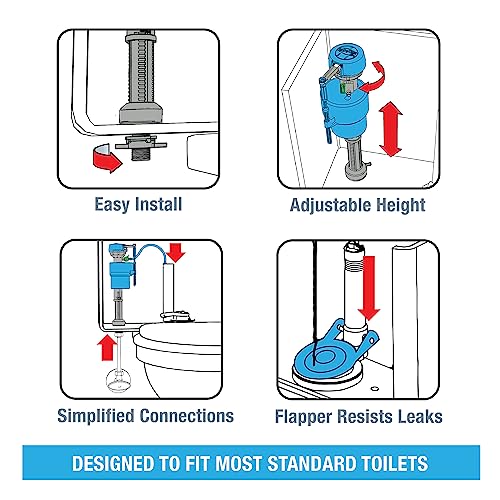 Easy Install

Adjustable Height

Simplified Connections

Flapper Resists Leaks

DESIGNED TO FIT MOST STANDARD TOILETS