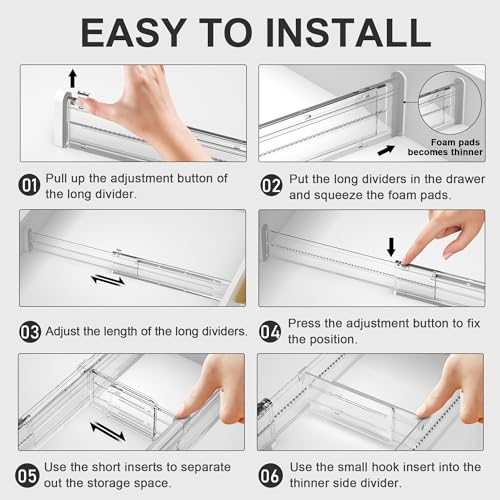 EASY TO INSTALL

Foam pads becomes thinner

01 Pull up the adjustment button of the long divider.

02 Put the long dividers in the drawer and squeeze the foam pads.

03 Adjust the length of the long dividers.

04 Press the adjustment button to fix the position.

05 Use the short inserts to separate out the storage space.

06 Use the small hook insert into the thinner side divider.