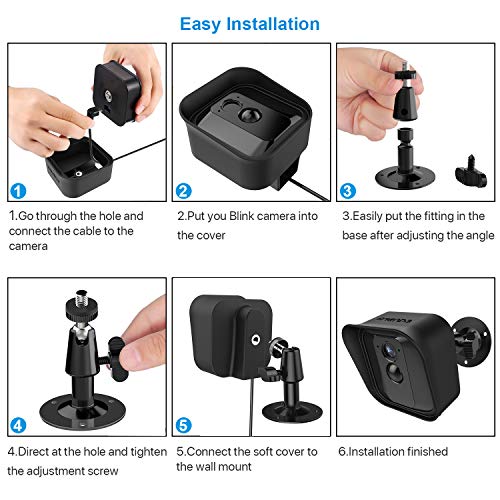 Easy Installation

1

1.Go through the hole and connect the cable to the camera

2

2.Put you Blink camera into the cover

3

3.Easily put the fitting in the base after adjusting the angle

4

4.Direct at the hole and tighten the adjustment screw

5

5.Connect the soft cover to the wall mount

6.Installation finished