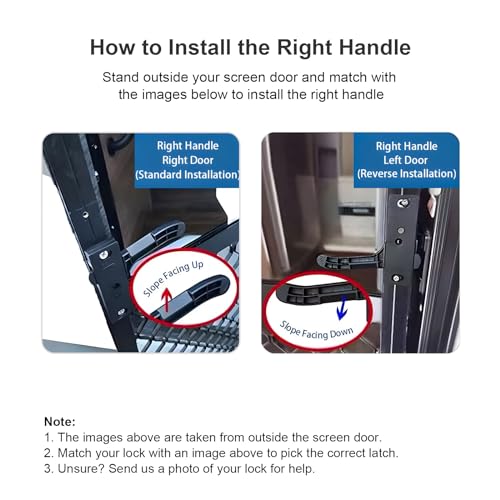 How to Install the Right Handle

Stand outside your screen door and match with the images below to install the right handle

Right Handle
Right Door
(Standard Installation)

Slope Facing Up

Right Handle
Left Door
(Reverse Installation)

Slope Facing Down

Note:
1. The images above are taken from outside the screen door.
2. Match your lock with an image above to pick the correct latch.
3. Unsure? Send us a photo of your lock for help.