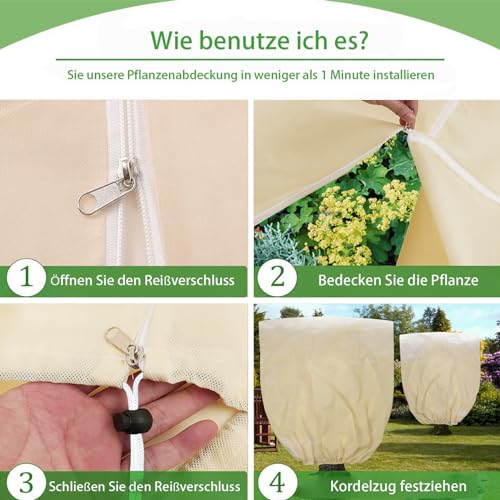 Wie benutze ich es?

Sie unsere Pflanzenabdeckung in weniger als 1 Minute installieren

1 Öffnen Sie den Reißverschluss

2 Bedecken Sie die Pflanze

3 Schließen Sie den Reißverschluss

4 Kordelzug festziehen