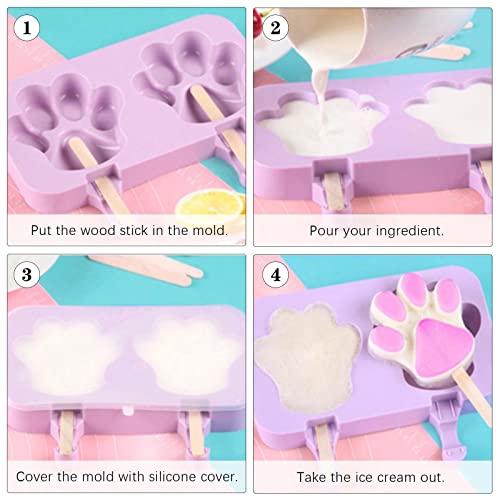 1
Put the wood stick in the mold.

2
Pour your ingredient.

3
Cover the mold with silicone cover.

4
Take the ice cream out.