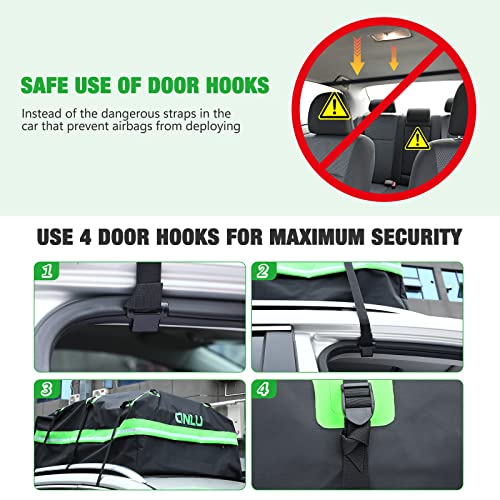 SAFE USE OF DOOR HOOKS

Instead of the dangerous straps in the car that prevent airbags from deploying

USE 4 DOOR HOOKS FOR MAXIMUM SECURITY

1

2

3

ONLU

4