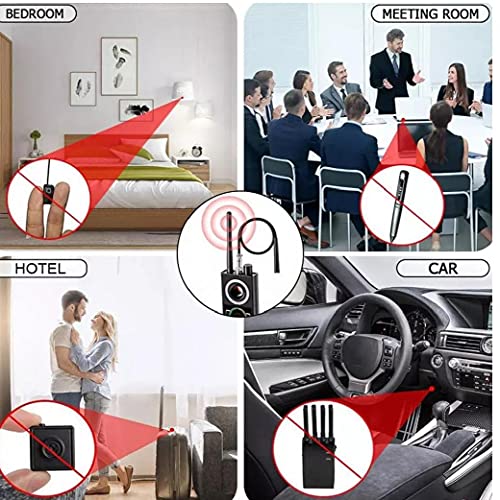 BEDROOM

MEETING ROOM

HOTEL

CAR