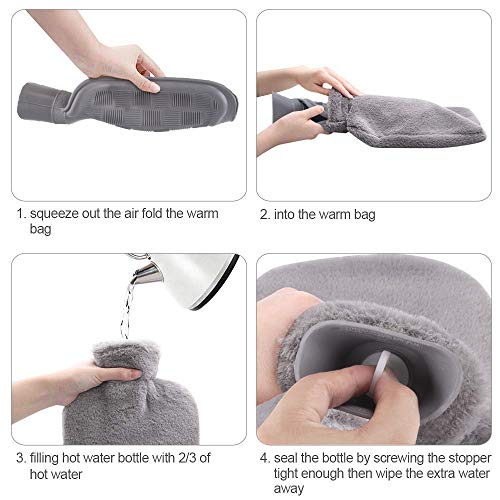 1. squeeze out the air fold the warm bag

2. into the warm bag

3. filling hot water bottle with 2/3 of hot water

4. seal the bottle by screwing the stopper tight enough then wipe the extra water away