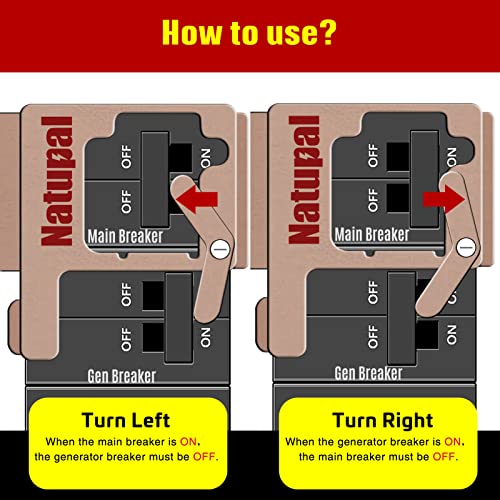 How to use?

Natural

OFF ON
OFF
Main Breaker
OFF
OFF ON
Gen Breaker

Turn Left
When the main breaker is ON, the generator breaker must be OFF.

Natural

OFF ON
OFF
Main Breaker
OFF
OFF ON
Gen Breaker

Turn Right
When the generator breaker is ON, the main breaker must be OFF.