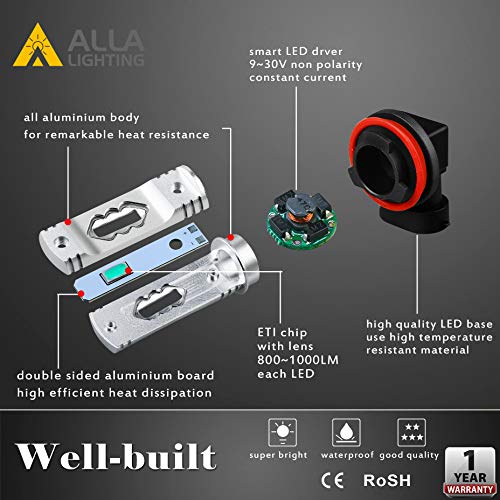 ALLA LIGHTING

smart LED drver
9~30V non polarity
constant current

all aluminium body
for remarkable heat resistance

ETI chip
with lens
800~1000LM
each LED

high quality LED base
use high temperature
resistant material

double sided aluminium board
high efficient heat dissipation

Well-built

super bright waterproof good quality

CE RoSH

1 YEAR WARRANTY