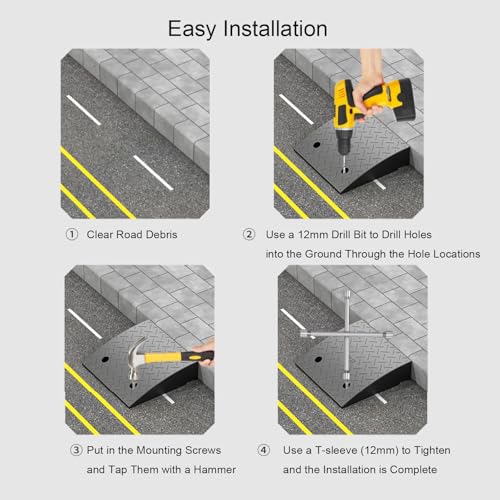 Easy Installation

① Clear Road Debris

② Use a 12mm Drill Bit to Drill Holes into the Ground Through the Hole Locations

③ Put in the Mounting Screws and Tap Them with a Hammer

④ Use a T-sleeve (12mm) to Tighten and the Installation is Complete