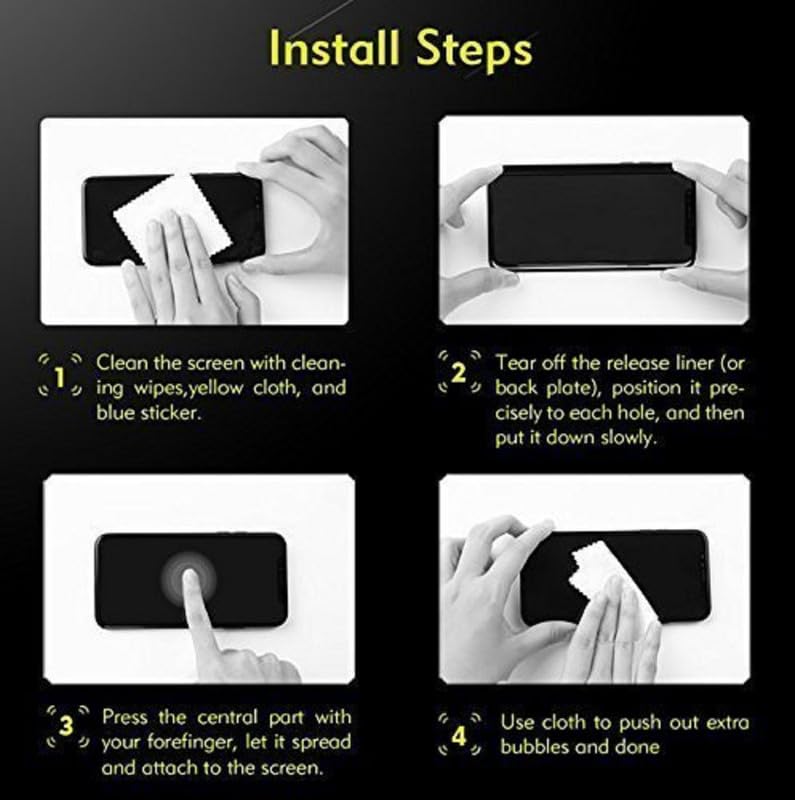 Install Steps

1 Clean the screen with cleaning wipes,yellow cloth, and blue sticker.

2 Tear off the release liner (or back plate), position it precisely to each hole, and then put it down slowly.

3 Press the central part with your forefinger, let it spread and attach to the screen.

4 Use cloth to push out extra bubbles and done