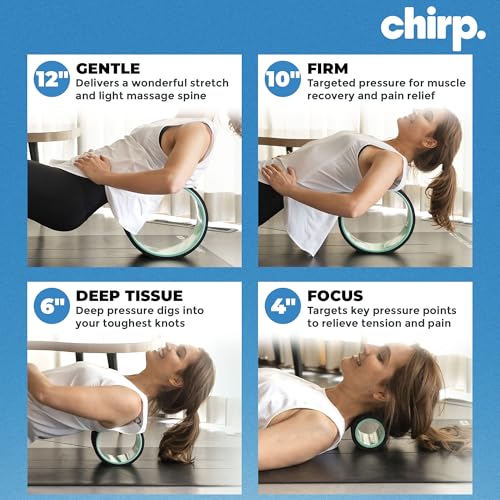 chirp.

12"
GENTLE
Delivers a wonderful stretch and light massage spine

10"
FIRM
Targeted pressure for muscle recovery and pain relief

6"
DEEP TISSUE
Deep pressure digs into your toughest knots

4"
FOCUS
Targets key pressure points to relieve tension and pain