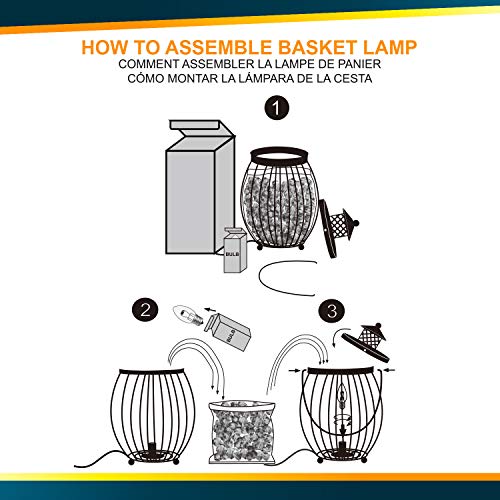 HOW TO ASSEMBLE BASKET LAMP
COMMENT ASSEMBLER LA LAMPE DE PANIER
CÓMO MONTAR LA LÁMPARA DE LA CESTA

1

BULB

2

BULB

3