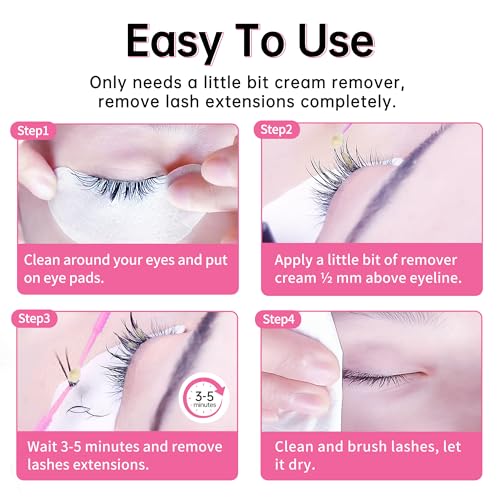 Easy To Use

Only needs a little bit cream remover, remove lash extensions completely.

Step1

Clean around your eyes and put on eye pads.

Step2

Apply a little bit of remover cream ½ mm above eyeline.

Step3

3-5 minutes

Wait 3-5 minutes and remove lashes extensions.

Step4

Clean and brush lashes, let it dry.