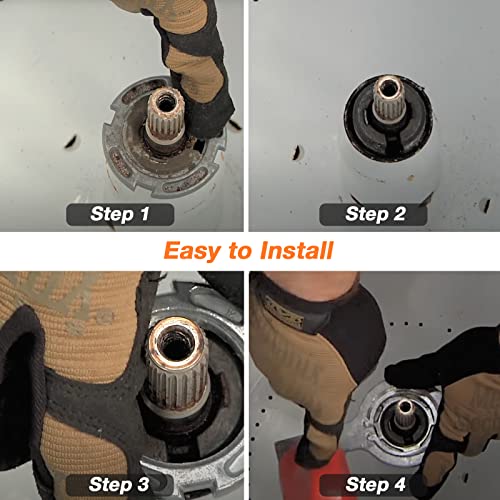 Step 1

Step 2

Easy to Install

Step 3

Step 4