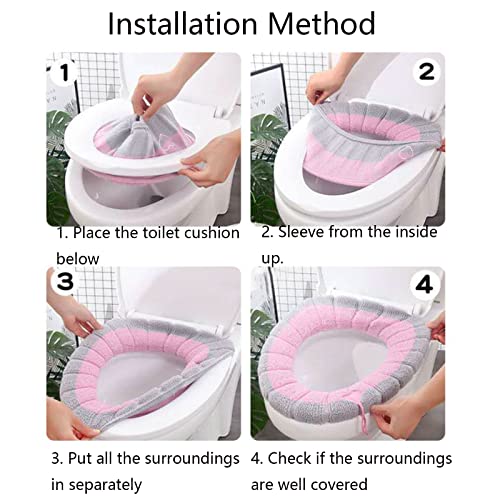 Installation Method

1

2

1. Place the toilet cushion below

2. Sleeve from the inside up.

3

4

3. Put all the surroundings in separately

4. Check if the surroundings are well covered