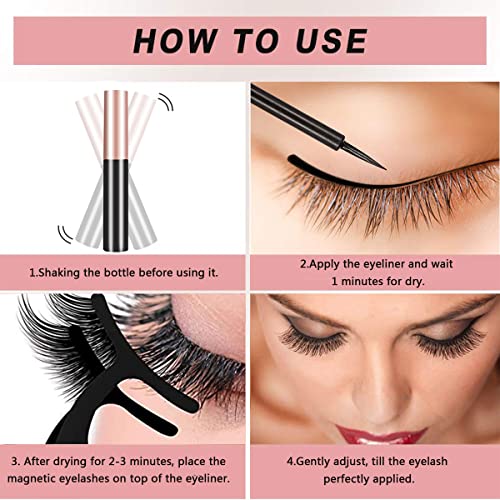 HOW TO USE

1.Shaking the bottle before using it.

2.Apply the eyeliner and wait 1 minutes for dry.

3. After drying for 2-3 minutes, place the magnetic eyelashes on top of the eyeliner.

4.Gently adjust, till the eyelash perfectly applied.