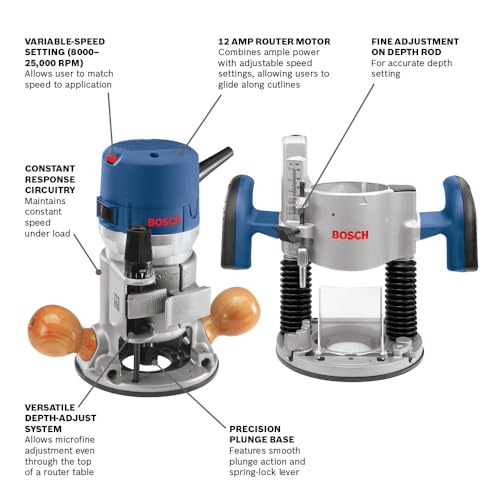 VARIABLE-SPEED SETTING (8000–25,000 RPM)
Allows user to match speed to application

12 AMP ROUTER MOTOR
Combines ample power with adjustable speed settings, allowing users to glide along cutlines

FINE ADJUSTMENT ON DEPTH ROD
For accurate depth setting

CONSTANT RESPONSE CIRCUITRY
Maintains constant speed under load

BOSCH

BOSCH

VERSATILE DEPTH-ADJUST SYSTEM
Allows microfine adjustment even through the top of a router table

PRECISION PLUNGE BASE
Features smooth plunge action and spring-lock lever