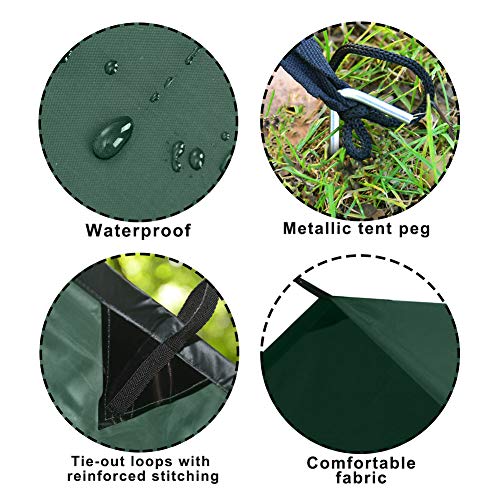 Waterproof

Metallic tent peg

Tie-out loops with reinforced stitching

Comfortable fabric