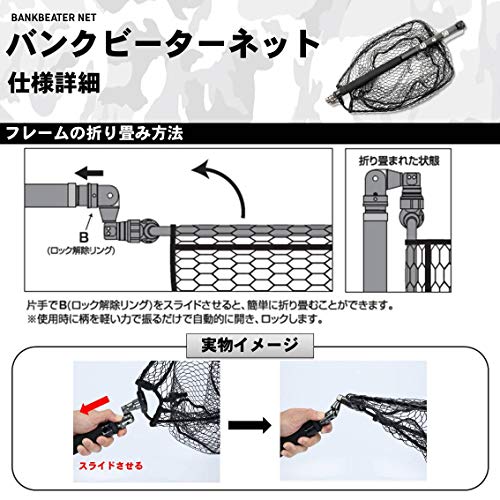 BANKBEATER NET
バンクビーターネット
仕様詳細

フレームの折り畳み方法

B
(ロック解除リング)

折り畳まれた状態

片手でB(ロック解除リング)をスライドさせると、簡単に折り畳むことができます。
※使用時に柄を軽い力で振るだけで自動的に開き、ロックします。

実物イメージ

スライドさせる