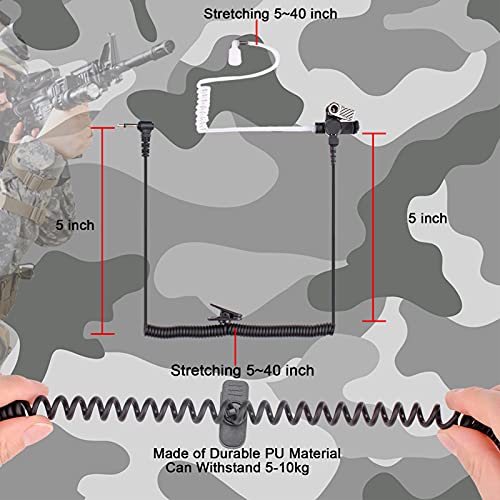 Stretching 5~40 inch

5 inch

5 inch

Stretching 5~40 inch

Made of Durable PU Material
Can Withstand 5-10kg