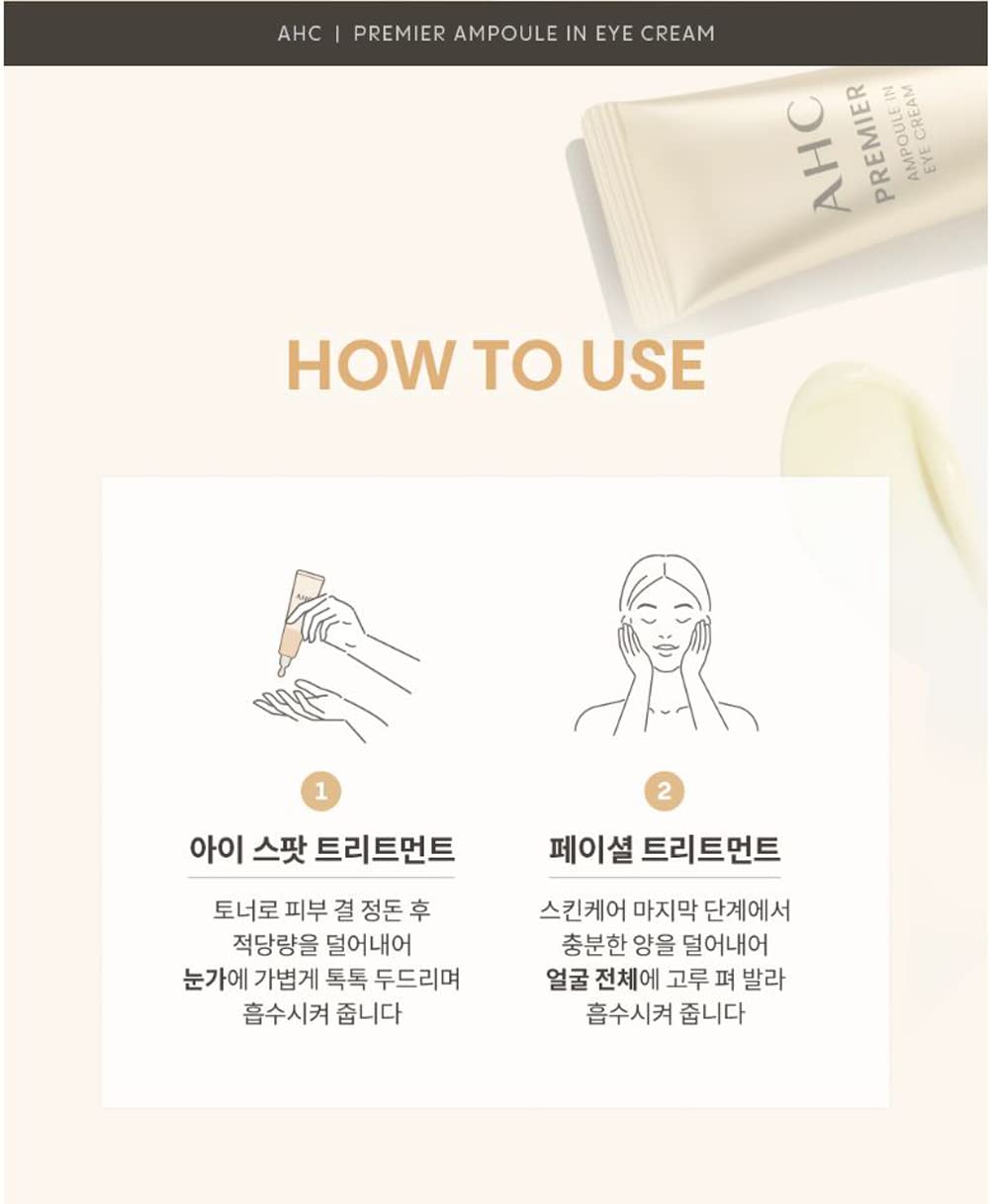 AHC | PREMIER AMPOULE IN EYE CREAM

AHC
PREMIER
AMPOULE IN
EYE CREAM

HOW TO USE

AHC

1

아이 스팟 트리트먼트

토너로 피부 결 정돈 후 적당량을 덜어내어 눈가에 가볍게 톡톡 두드리며 흡수시켜 줍니다

2

페이셜 트리트먼트

스킨케어 마지막 단계에서 충분한 양을 덜어내어 얼굴 전체에 고루 펴 발라 흡수시켜 줍니다