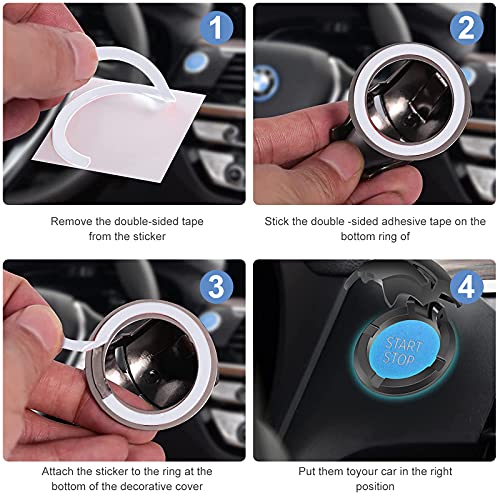 1

Remove the double-sided tape from the sticker

2

Stick the double -sided adhesive tape on the bottom ring of

3

Attach the sticker to the ring at the bottom of the decorative cover

4

START STOP

Put them toyour car in the right position