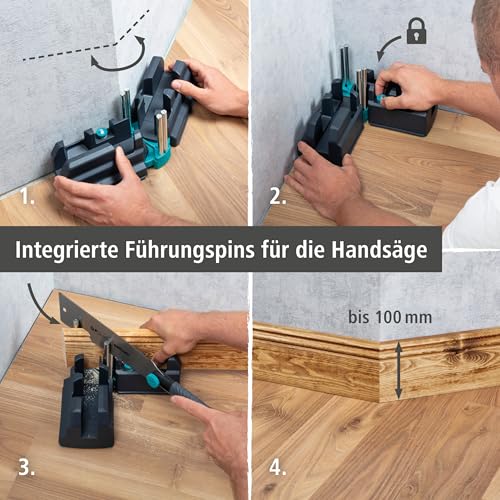 1.

2.

Integrierte Führungspins für die Handsäge

3.

bis 100 mm

4.