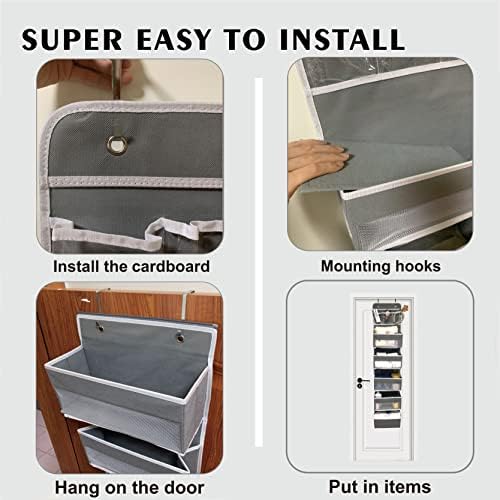 SUPER EASY TO INSTALL

Install the cardboard

Mounting hooks

Hang on the door

Put in items