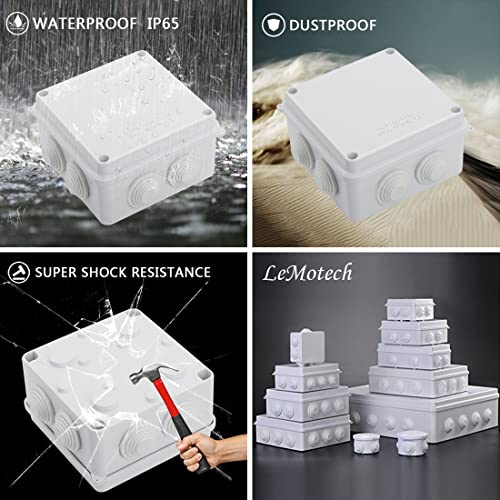 WATERPROOF IP65

DUSTPROOF

SUPER SHOCK RESISTANCE

LeMotech