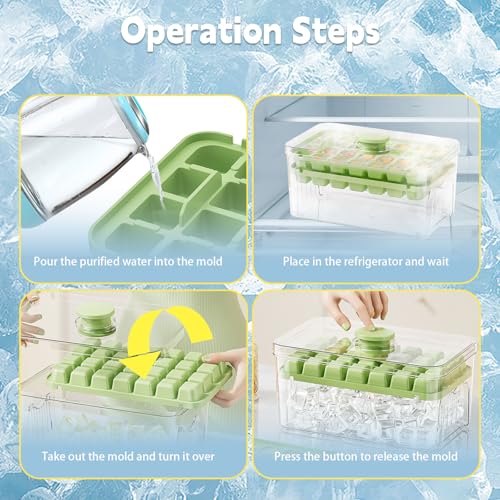 Operation Steps

Pour the purified water into the mold

Place in the refrigerator and wait

Take out the mold and turn it over

Press the button to release the mold