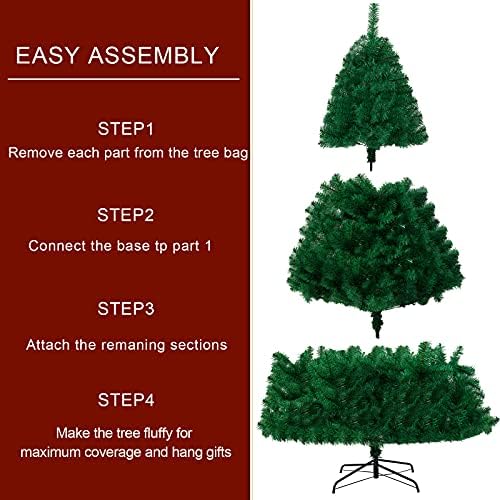 EASY ASSEMBLY

STEP1

Remove each part from the tree bag

STEP2

Connect the base tp part 1

STEP3

Attach the remaning sections

STEP4

Make the tree fluffy for maximum coverage and hang gifts