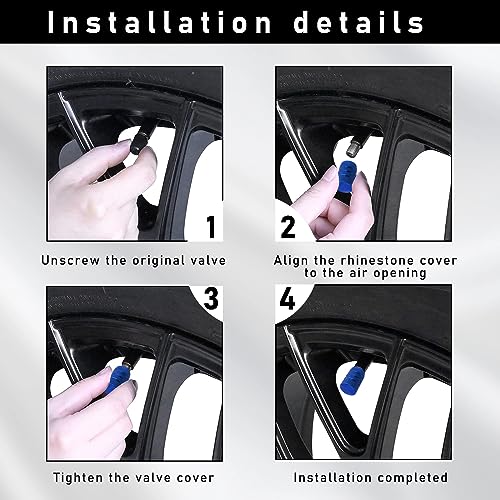 Installation details

1

Unscrew the original valve

2

Align the rhinestone cover to the air opening

3

Tighten the valve cover

4

Installation completed