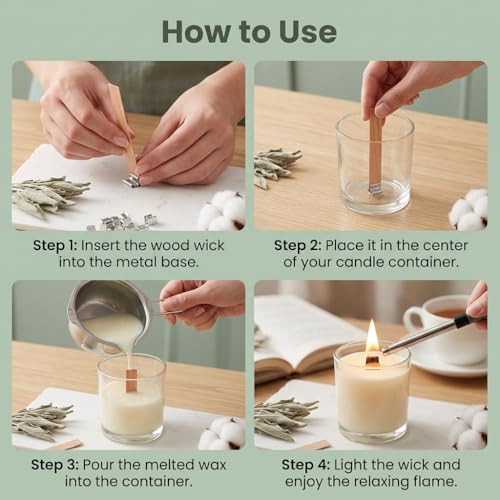 How to Use

Step 1: Insert the wood wick into the metal base.

Step 2: Place it in the center of your candle container.

Step 3: Pour the melted wax into the container.

Step 4: Light the wick and enjoy the relaxing flame.