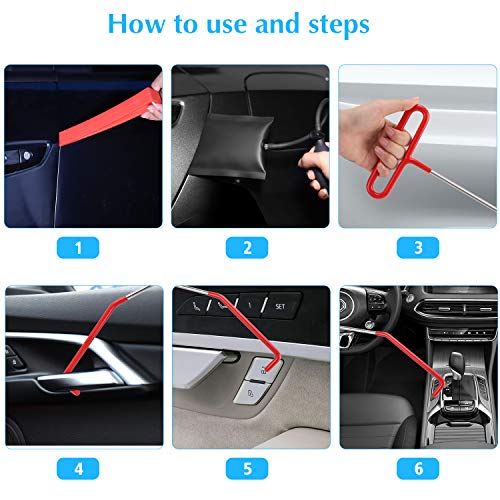 How to use and steps

1

2

3

1 SET

4

5

6