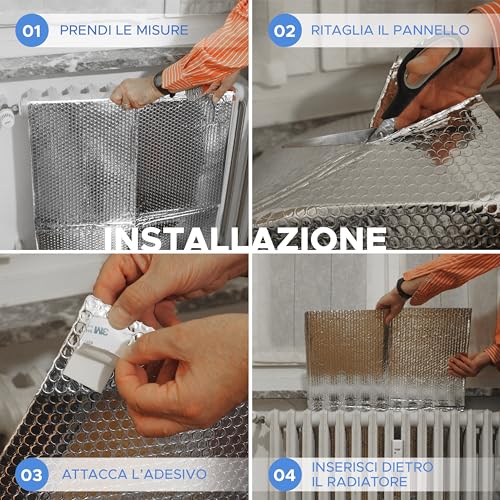 01 PRENDI LE MISURE

02 RITAGLIA IL PANNELLO

INSTALLAZIONE

3M

03 ATTACCA L'ADESIVO

04 INSERISCI DIETRO IL RADIATORE