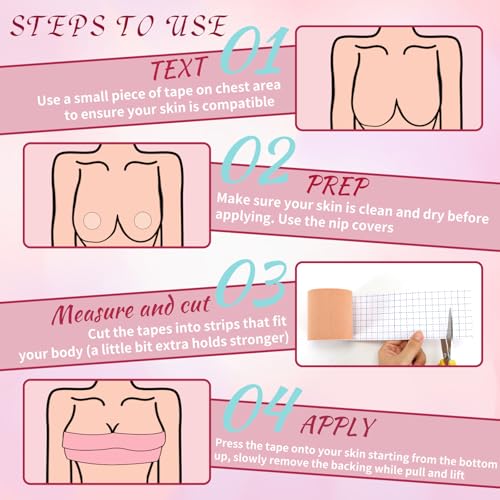 STEPS TO USE

01

TEXT

Use a small piece of tape on chest area to ensure your skin is compatible

02

PREP

Make sure your skin is clean and dry before applying. Use the nip covers

03

Measure and cut

Cut the tapes into strips that fit your body (a little bit extra holds stronger)

04

APPLY

Press the tape onto your skin starting from the bottom up, slowly remove the backing while pull and lift