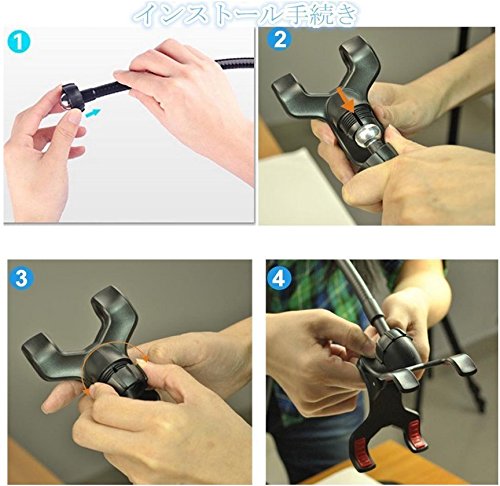 インストール手続き

1

2

3

4