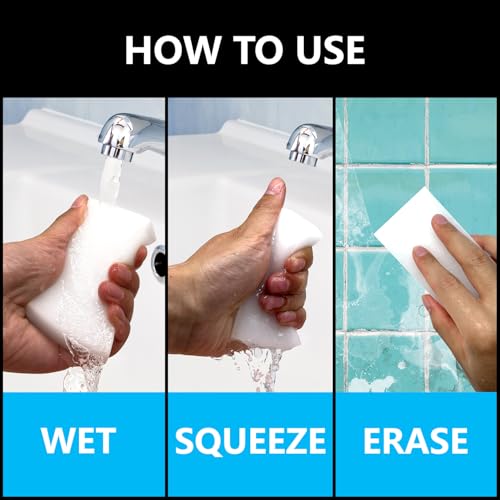 HOW TO USE

WET

SQUEEZE

ERASE