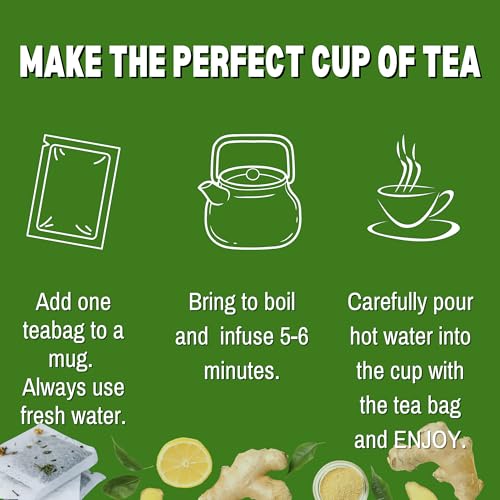 MAKE THE PERFECT CUP OF TEA

Add one teabag to a mug. Always use fresh water.

Bring to boil and infuse 5-6 minutes.

Carefully pour hot water into the cup with the tea bag and ENJOY.