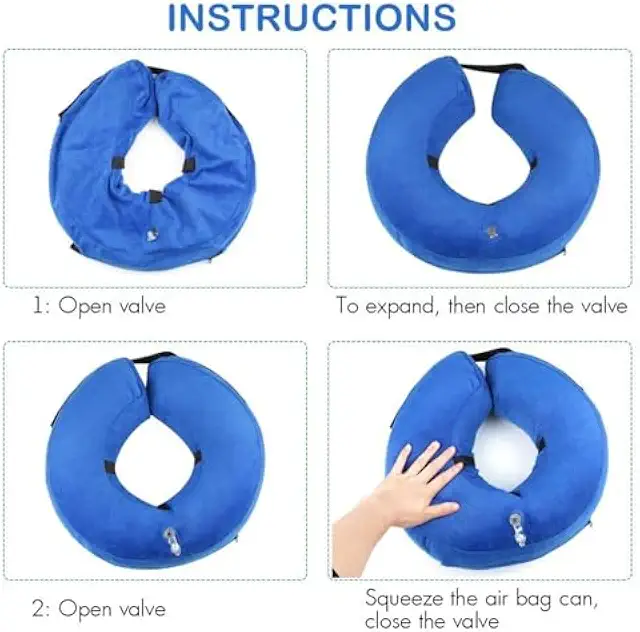 INSTRUCTIONS

1: Open valve

To expand, then close the valve

2: Open valve

Squeeze the air bag can, close the valve