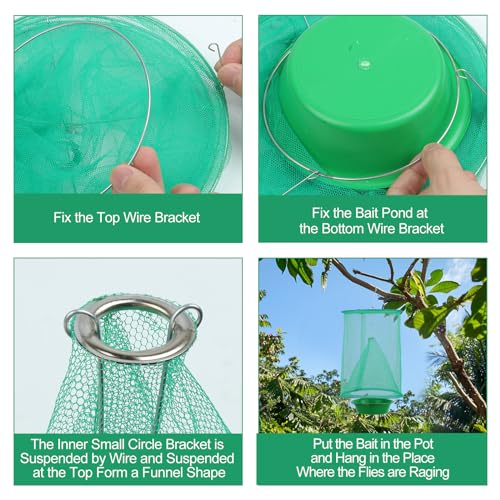 Fix the Top Wire Bracket

Fix the Bait Pond at the Bottom Wire Bracket

The Inner Small Circle Bracket is Suspended by Wire and Suspended at the Top Form a Funnel Shape

Put the Bait in the Pot and Hang in the Place Where the Flies are Raging