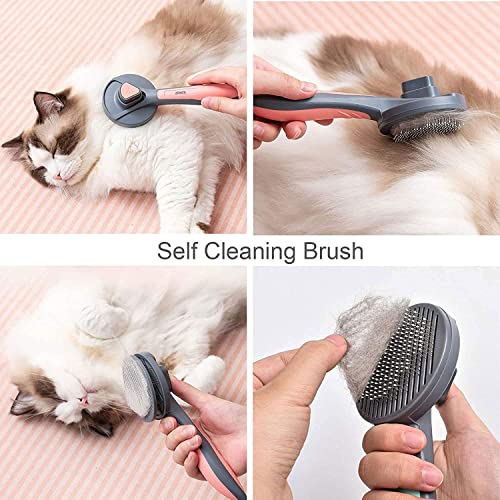 Self Cleaning Brush