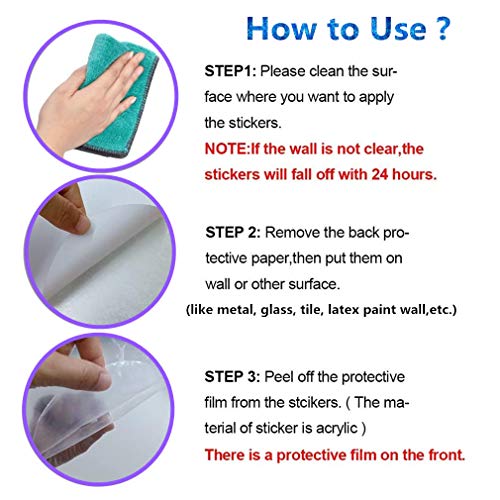 How to Use ?

STEP1: Please clean the surface where you want to apply the stickers.
NOTE:If the wall is not clear,the stickers will fall off with 24 hours.

STEP 2: Remove the back protective paper,then put them on wall or other surface.
(like metal, glass, tile, latex paint wall,etc.)

STEP 3: Peel off the protective film from the stcikers. ( The material of sticker is acrylic )
There is a protective film on the front.