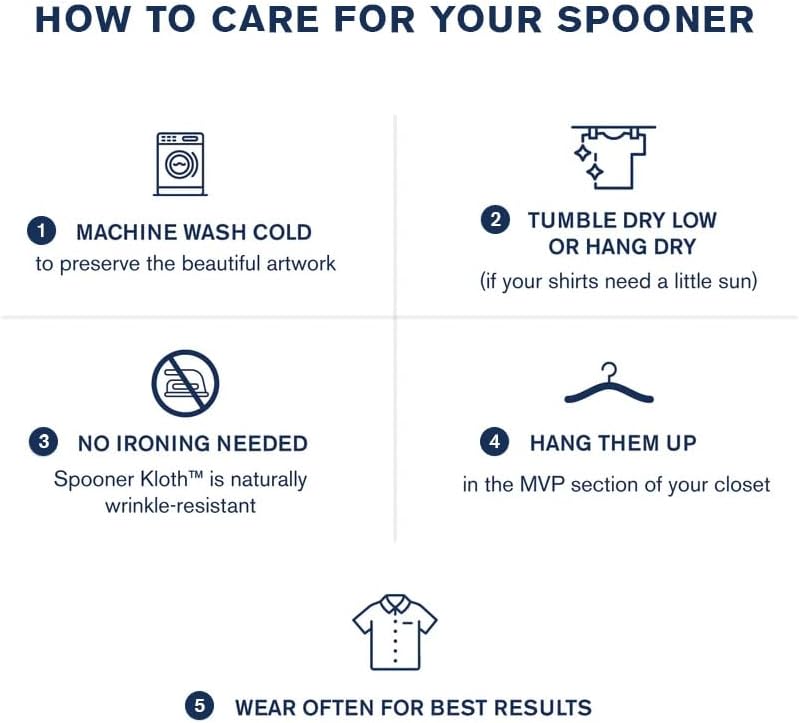 HOW TO CARE FOR YOUR SPOONER

1 MACHINE WASH COLD
to preserve the beautiful artwork

2 TUMBLE DRY LOW OR HANG DRY
(if your shirts need a little sun)

3 NO IRONING NEEDED
Spooner Kloth™ is naturally wrinkle-resistant

4 HANG THEM UP
in the MVP section of your closet

5 WEAR OFTEN FOR BEST RESULTS