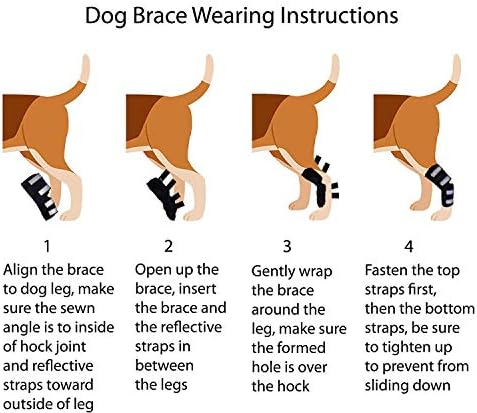 Dog Brace Wearing Instructions

1
Align the brace to dog leg, make sure the sewn angle is to inside of hock joint and reflective straps toward outside of leg

2
Open up the brace, insert the brace and the reflective straps in between the legs

3
Gently wrap the brace around the leg, make sure the formed hole is over the hock

4
Fasten the top straps first, then the bottom straps, be sure to tighten up to prevent from sliding down